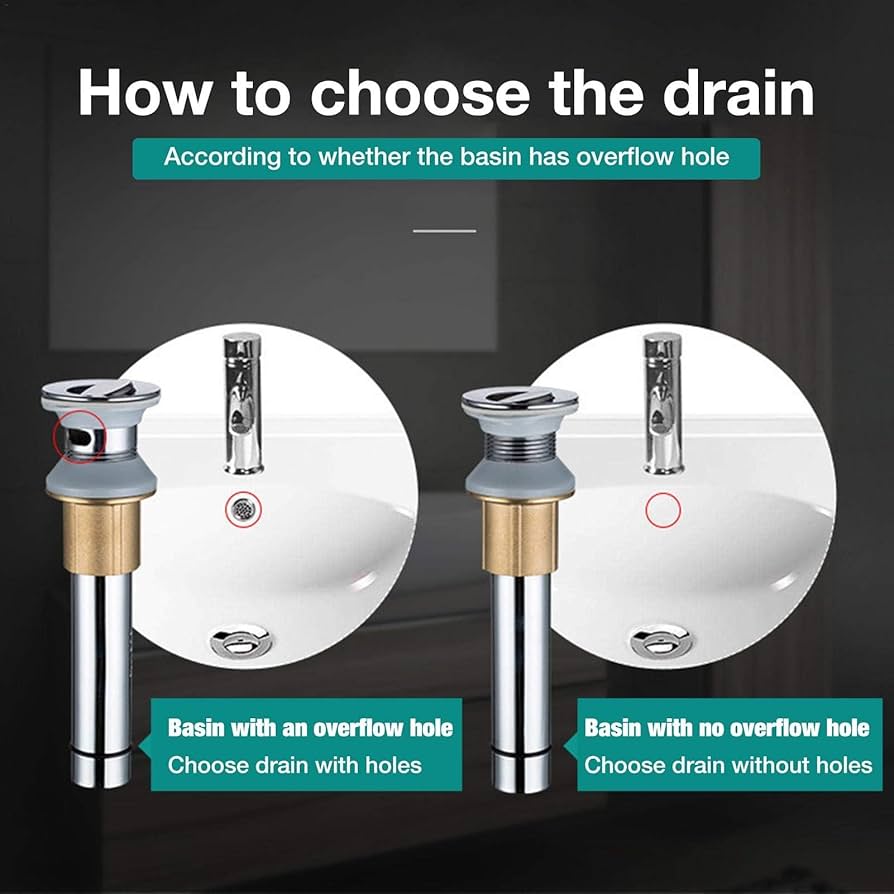 How to choose the drain

According to whether the basin has overflow hole

Basin with an overflow hole
Choose drain with holes

Basin with no overflow hole
Choose drain without holes